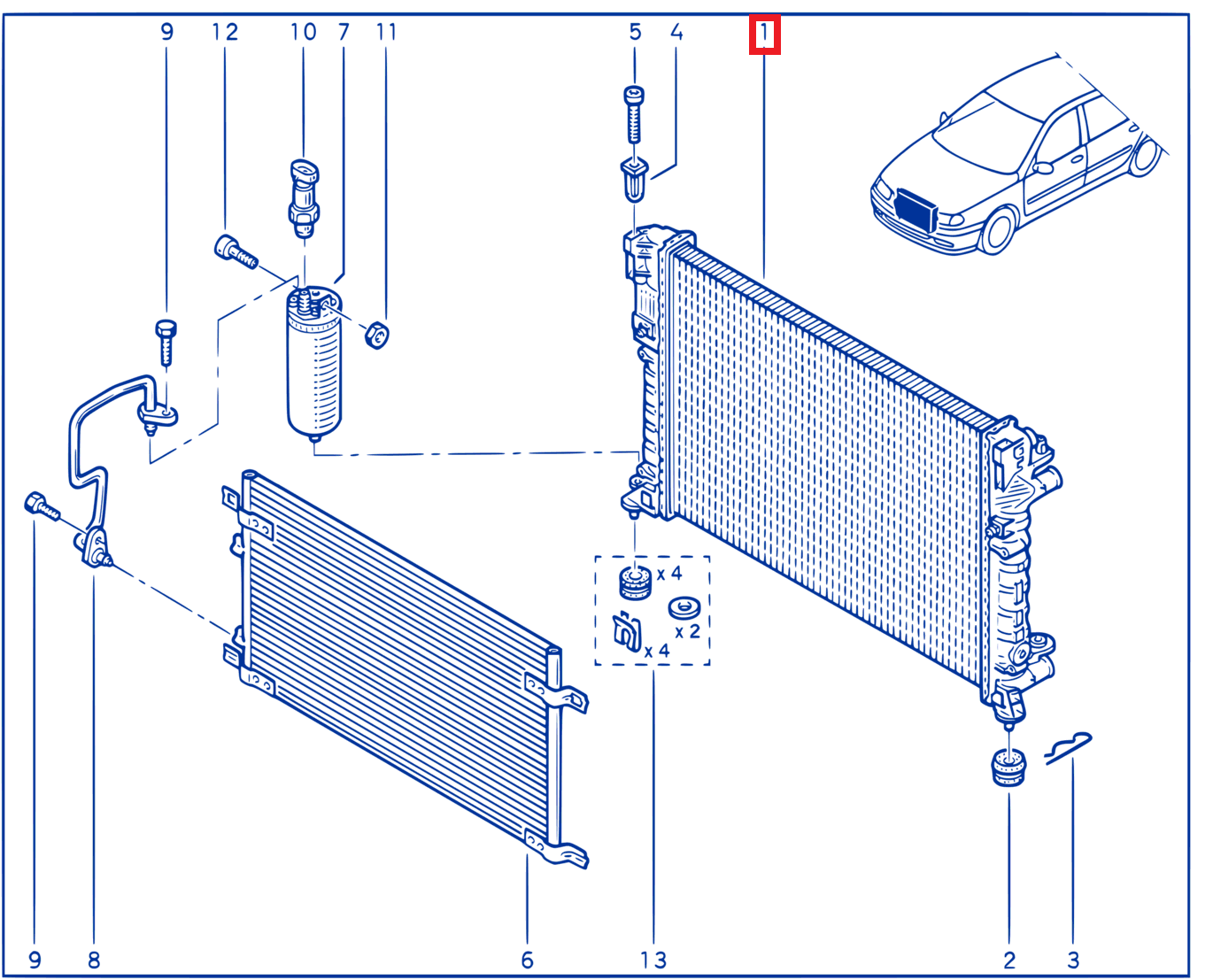 9 12 10 7 11

5 4 1

x 4

x 2

x 4

9 8 6 13 2 3